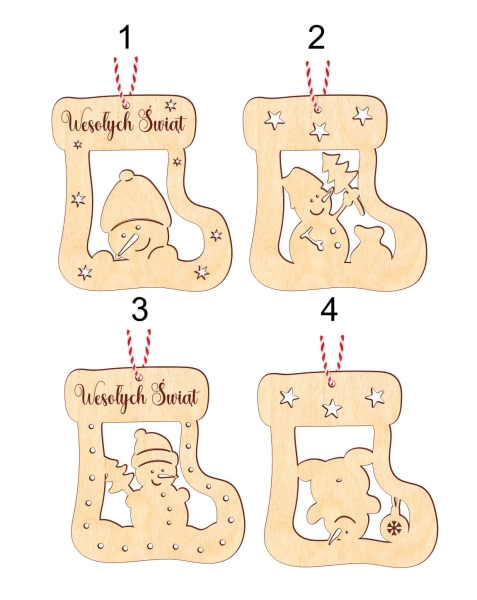 1

Wesołych Świąt

2

3

Wesołych Świąt

4